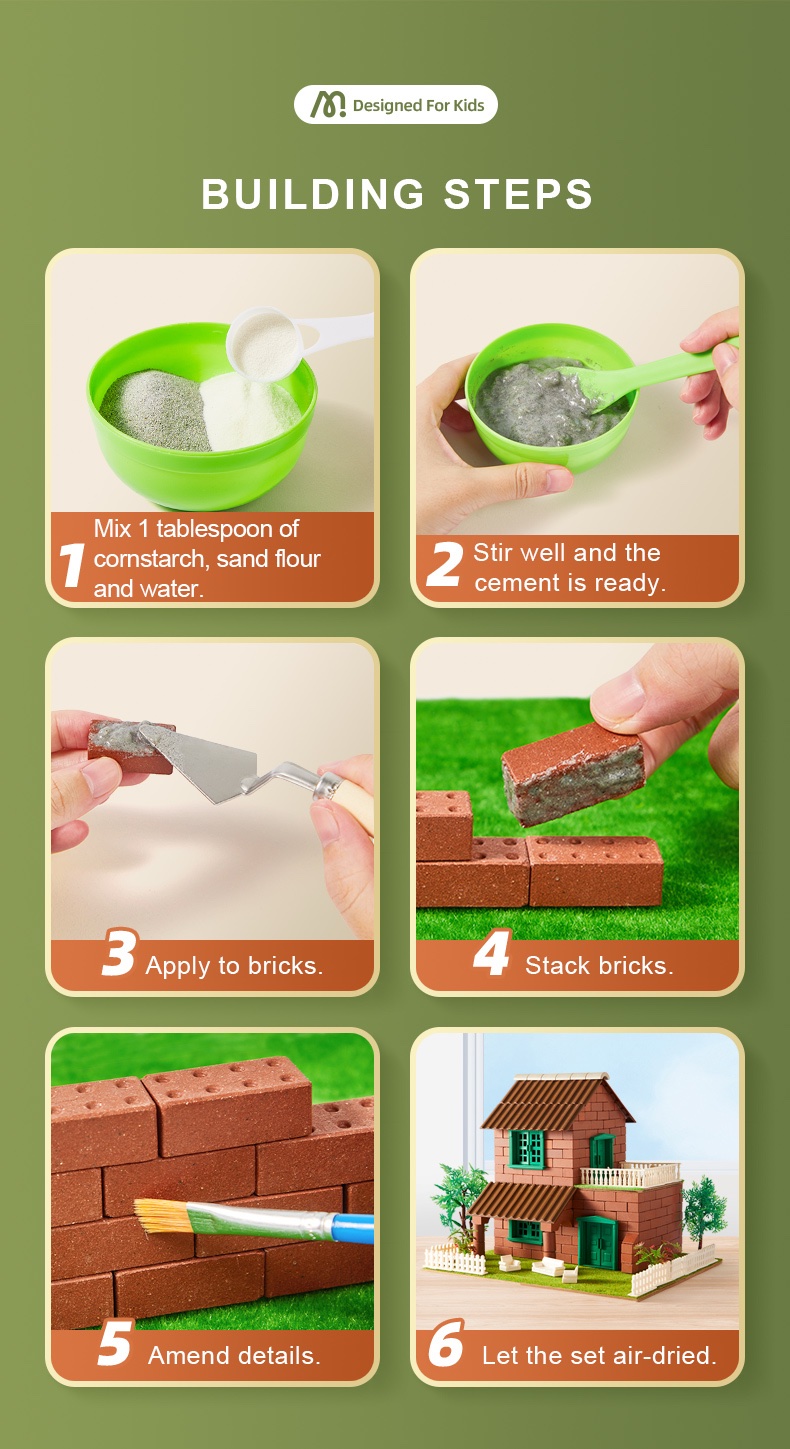 Designed For Kids

BUILDING STEPS

1 Mix 1 tablespoon of cornstarch, sand flour and water.

2 Stir well and the cement is ready.

3 Apply to bricks.

4 Stack bricks.

5 Amend details.

6 Let the set air-dried.